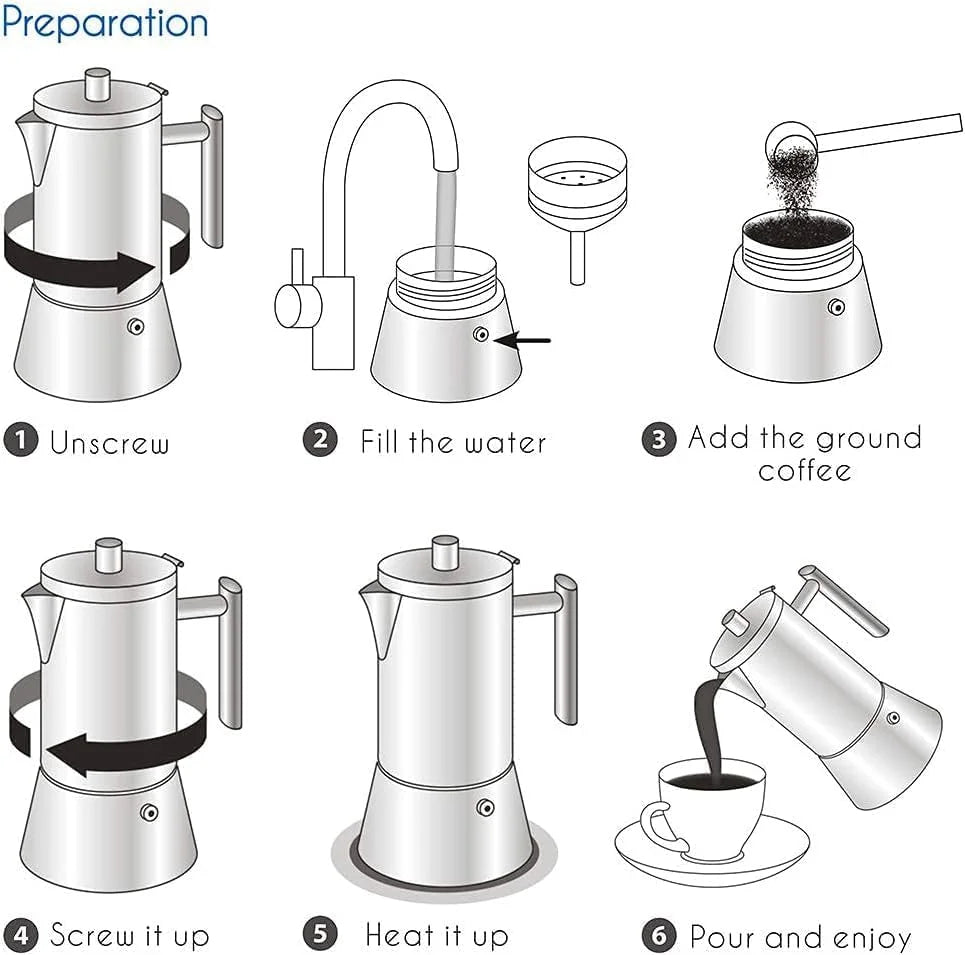 Preparation

1 Unscrew

2 Fill the water

3 Add the ground coffee

4 Screw it up

5 Heat it up

6 Pour and enjoy