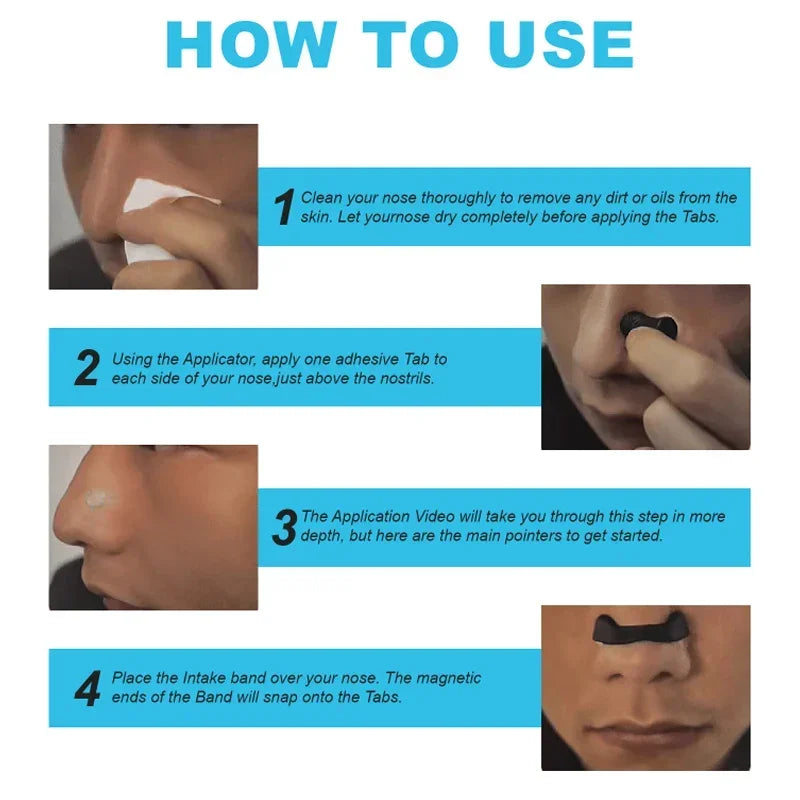 HOW TO USE

1 Clean your nose thoroughly to remove any dirt or oils from the skin. Let yournose dry completely before applying the Tabs.

2 Using the Applicator, apply one adhesive Tab to each side of your nose,just above the nostrils.

3 The Application Video will take you through this step in more depth, but here are the main pointers to get started.

4 Place the Intake band over your nose. The magnetic ends of the Band will snap onto the Tabs.